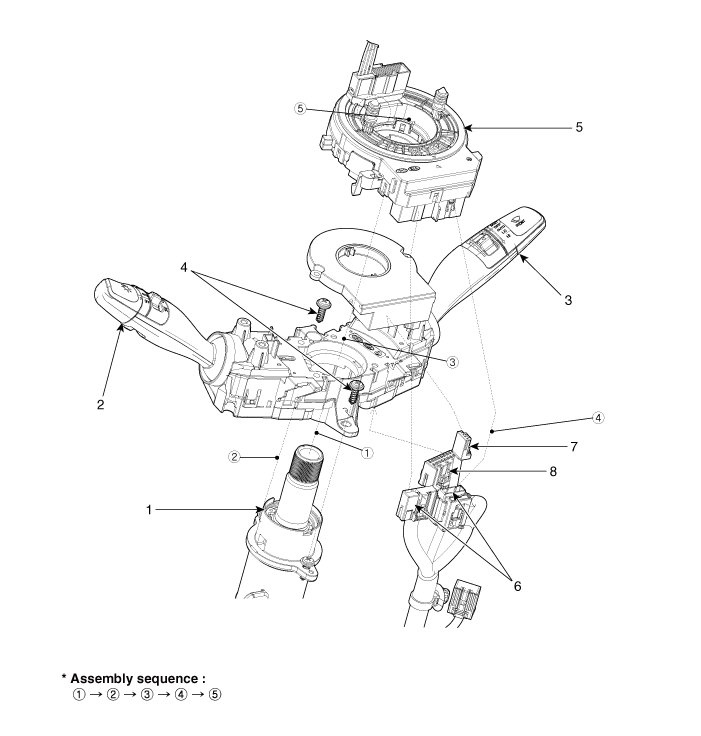 ⑤
5
4
3
2
③
④
7
②
①
8
1
6

* Assembly sequence :
① → ② → ③ → ④ → ⑤