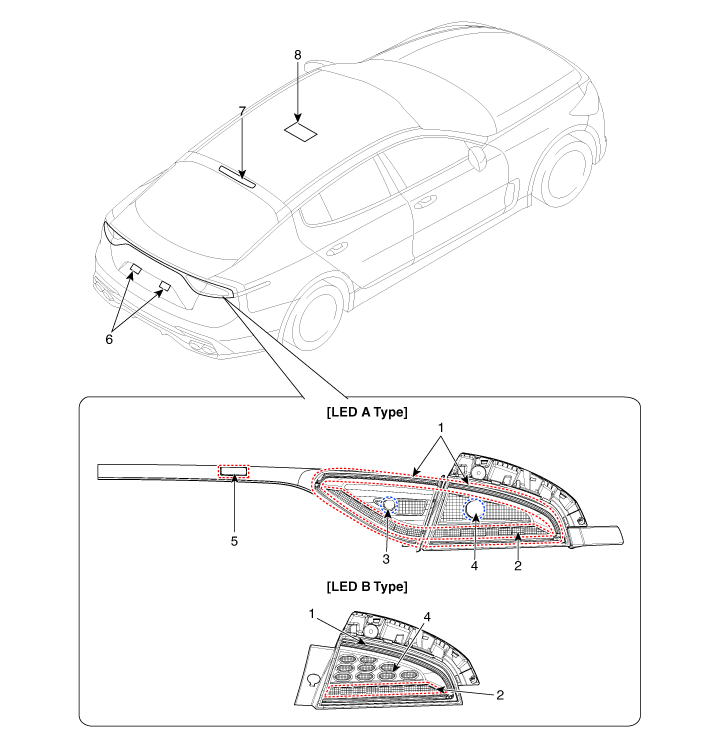 8
7
6
[LED A Type]
1
5
3
4
2
[LED B Type]
1
4
2