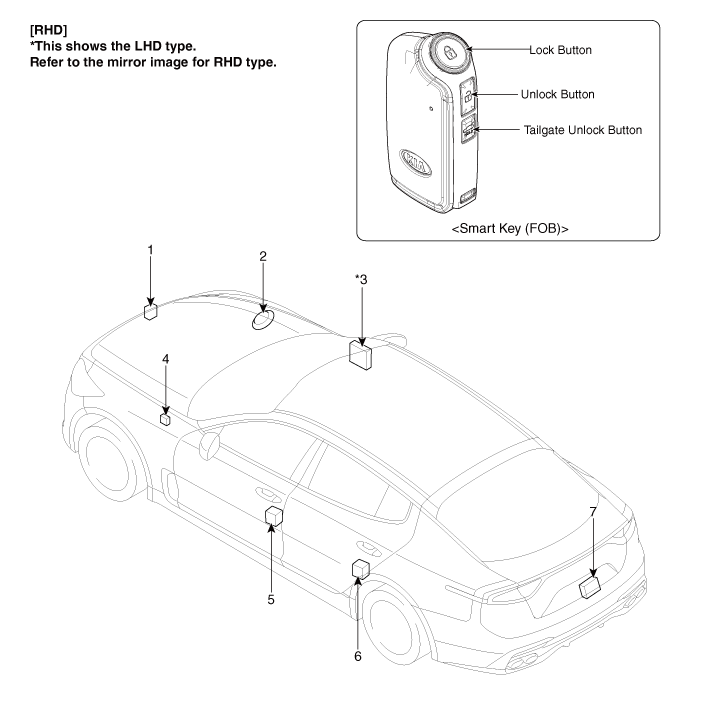 [RHD]
*This shows the LHD type.
Refer to the mirror image for RHD type.

Lock Button
Unlock Button
Tailgate Unlock Button
KIA
<Smart Key (FOB)>

1
2
*3
4
5
6
7