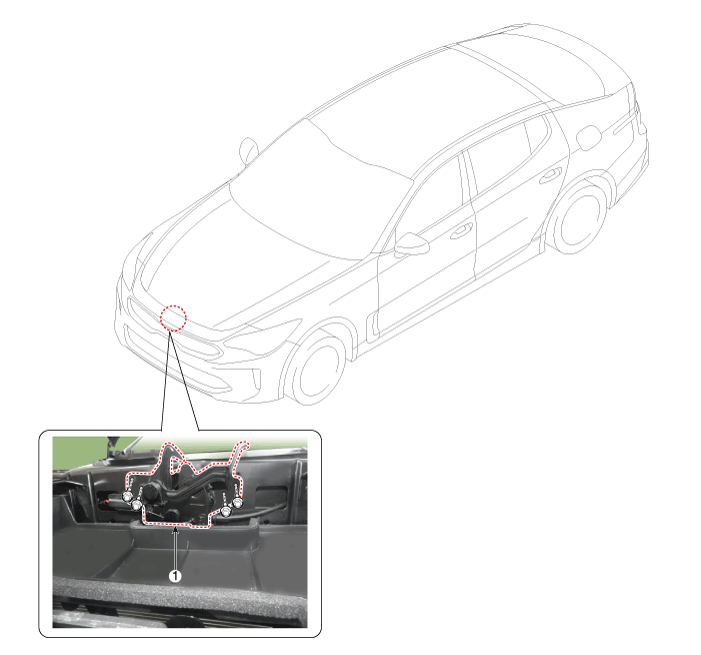 1