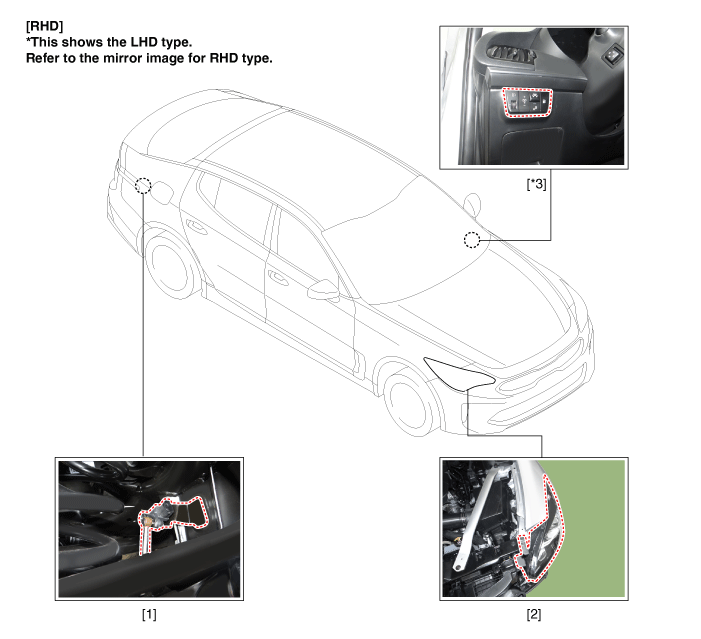 [RHD]
*This shows the LHD type.
Refer to the mirror image for RHD type.

[*3]

[1]

[2]