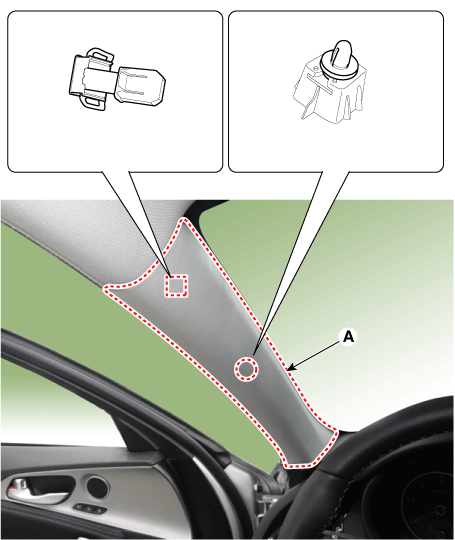 A