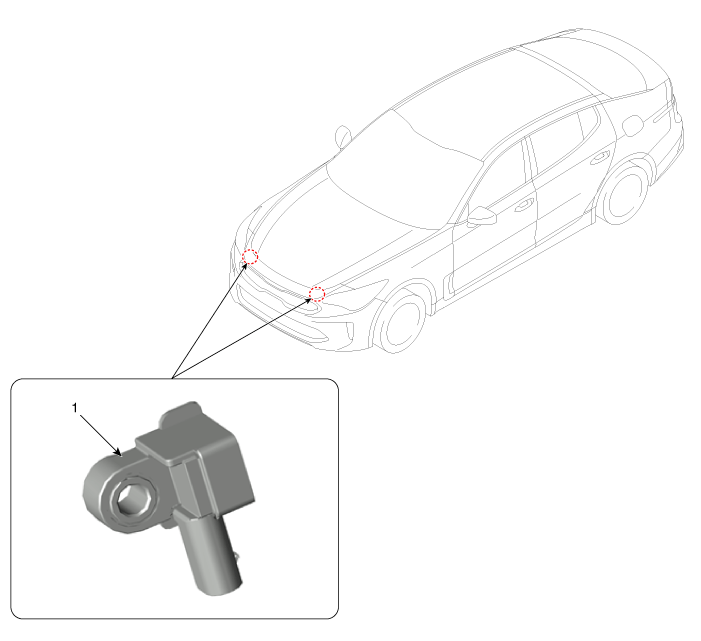 1