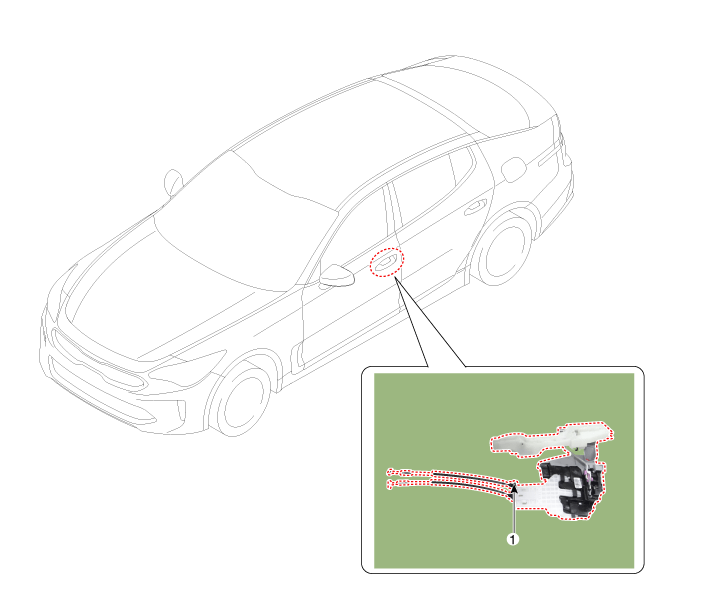 1