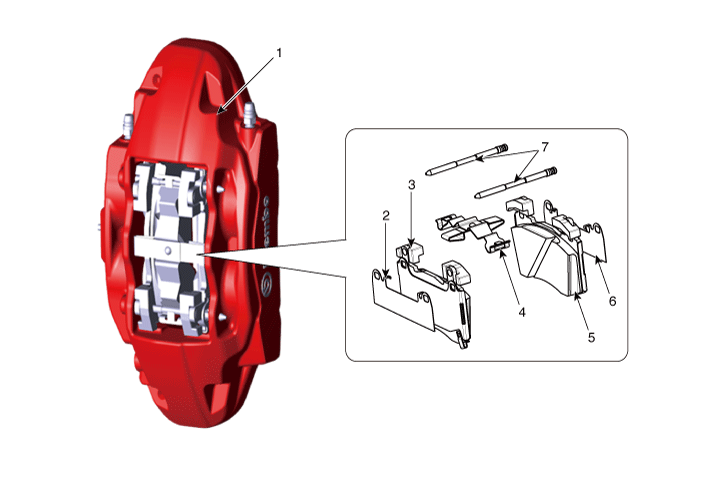 1
brembo
7
3
2
4
6
5