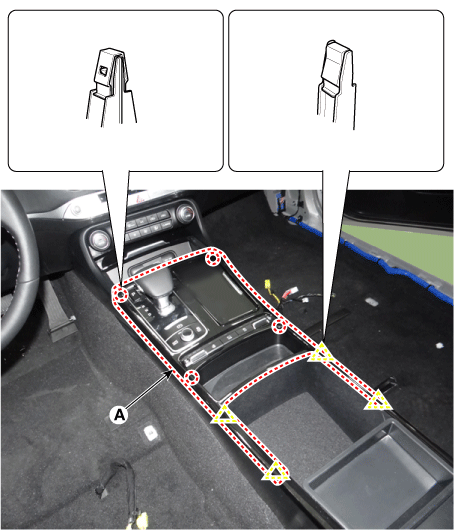 A