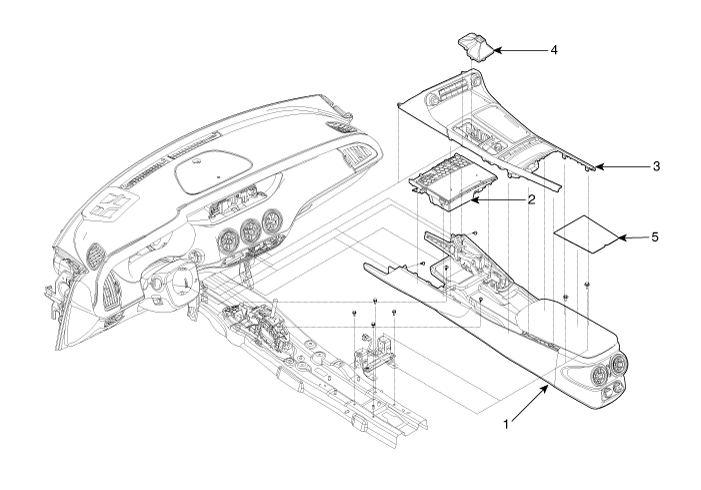 4
3
2
5
1