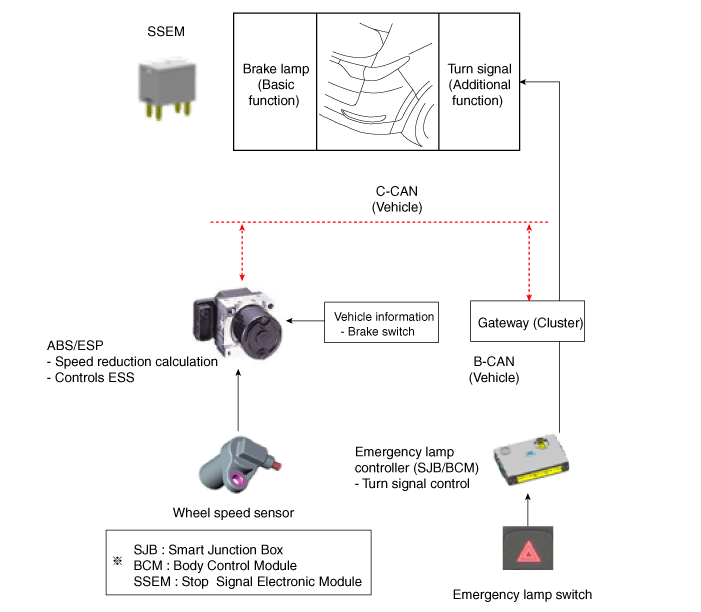 SSEM

Brake lamp (Basic function)

Turn signal (Additional function)

C-CAN (Vehicle)

Vehicle information
- Brake switch

Gateway (Cluster)

ABS/ESP
- Speed reduction calculation
- Controls ESS

B-CAN (Vehicle)

Emergency lamp controller (SJB/BCM)
- Turn signal control

Wheel speed sensor

※ SJB : Smart Junction Box
BCM : Body Control Module
SSEM : Stop Signal Electronic Module

Emergency lamp switch