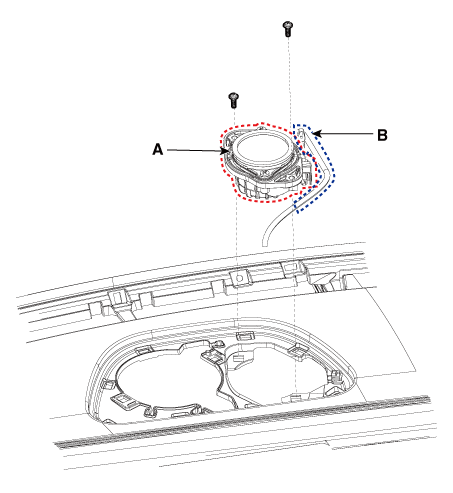 A

B