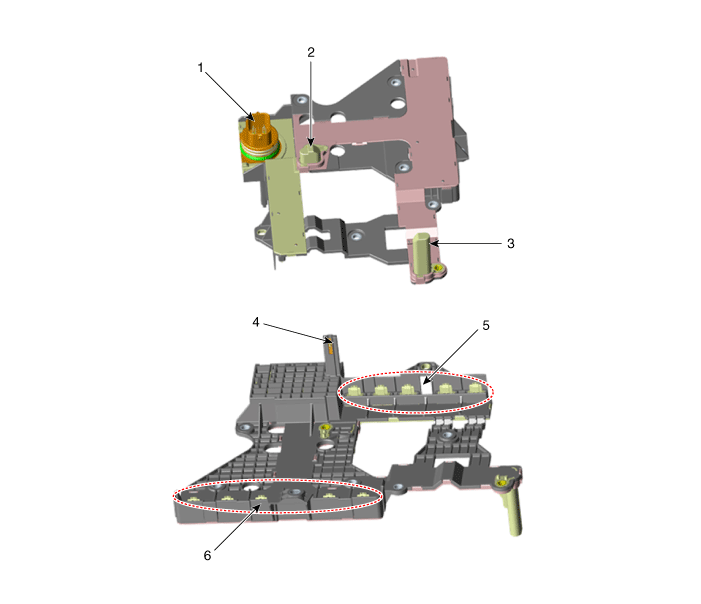 1
2
3
4
5
6