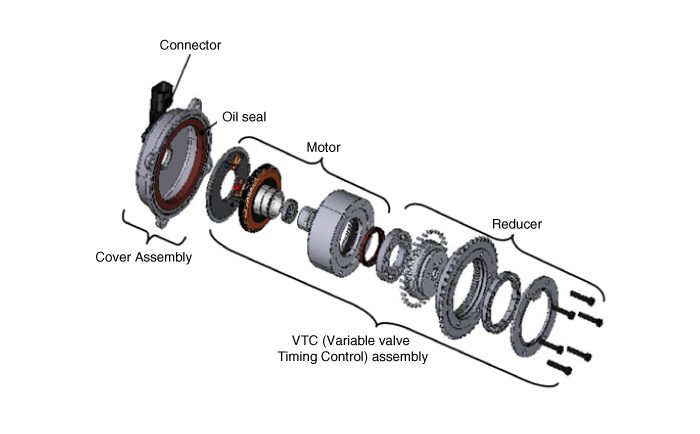 Connector

Oil seal

Motor

Reducer

Cover Assembly

VTC (Variable valve Timing Control) assembly