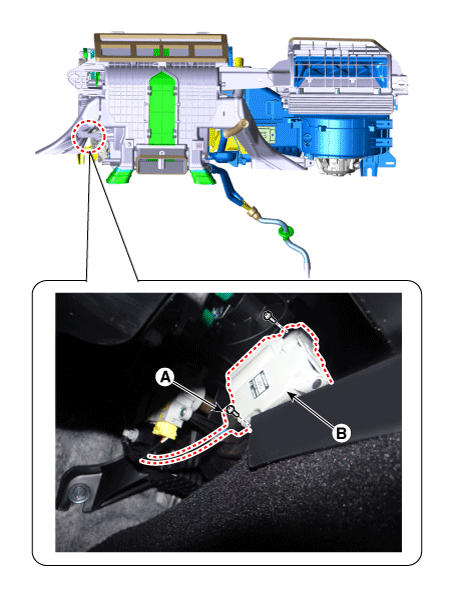 A

B