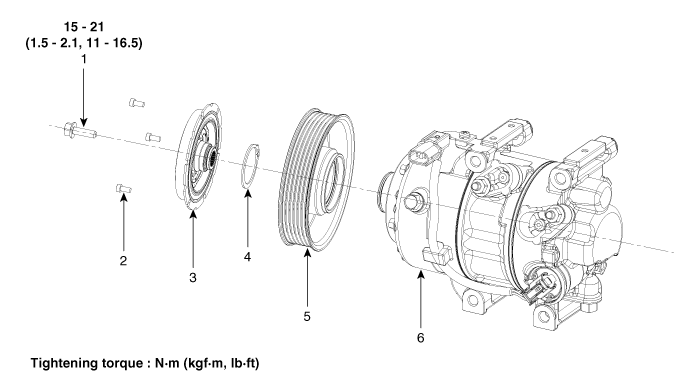 15 - 21
(1.5 - 2.1, 11 - 16.5)
1

2

3

4

5

6

Tightening torque : N·m (kgf·m, lb·ft)