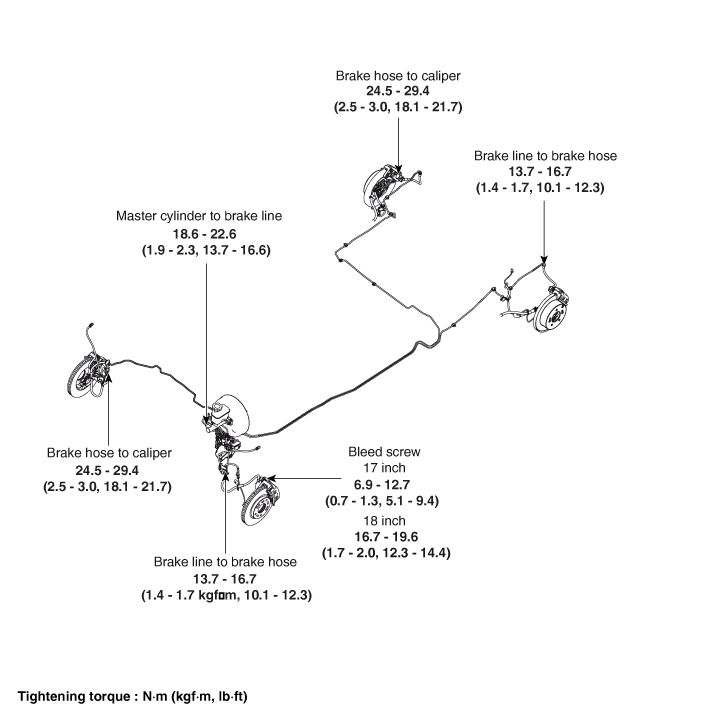 Brake hose to caliper
24.5 - 29.4
(2.5 - 3.0, 18.1 - 21.7)

Brake line to brake hose
13.7 - 16.7
(1.4 - 1.7, 10.1 - 12.3)

Master cylinder to brake line
18.6 - 22.6
(1.9 - 2.3, 13.7 - 16.6)

Brake hose to caliper
24.5 - 29.4
(2.5 - 3.0, 18.1 - 21.7)

Bleed screw
17 inch
6.9 - 12.7
(0.7 - 1.3, 5.1 - 9.4)
18 inch
16.7 - 19.6
(1.7 - 2.0, 12.3 - 14.4)

Brake line to brake hose
13.7 - 16.7
(1.4 - 1.7 kgf□m, 10.1 - 12.3)

Tightening torque : N·m (kgf·m, lb·ft)