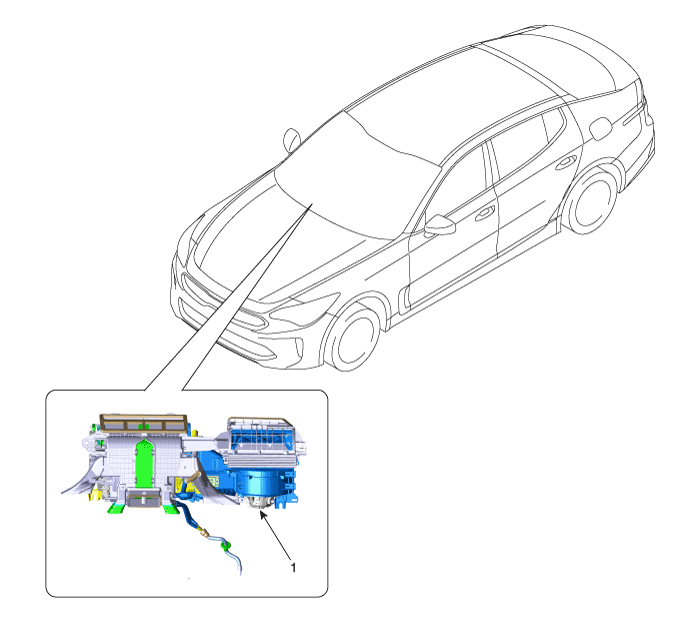 1