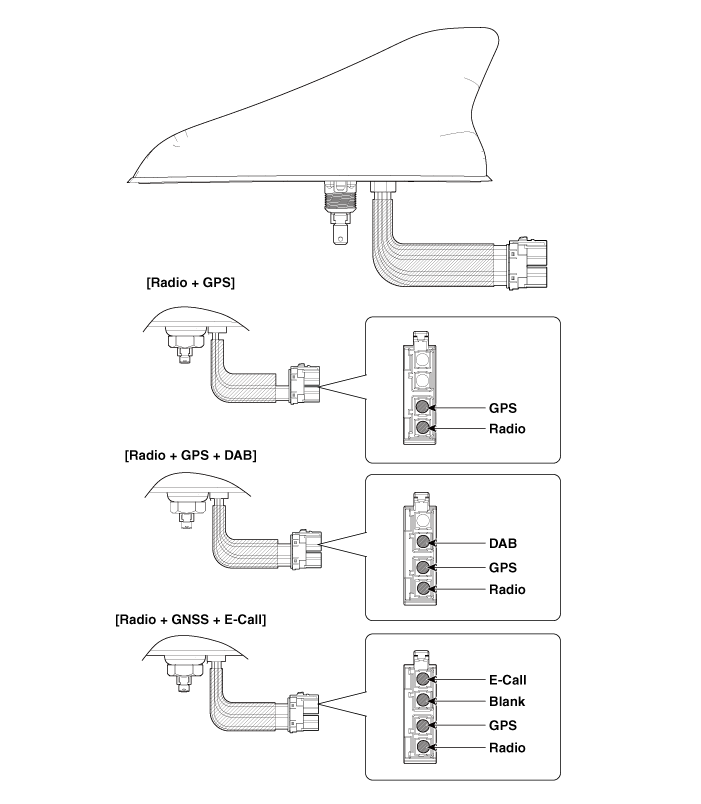 [Radio + GPS]

GPS
Radio

[Radio + GPS + DAB]

DAB
GPS
Radio

[Radio + GNSS + E-Call]

E-Call
Blank
GPS
Radio