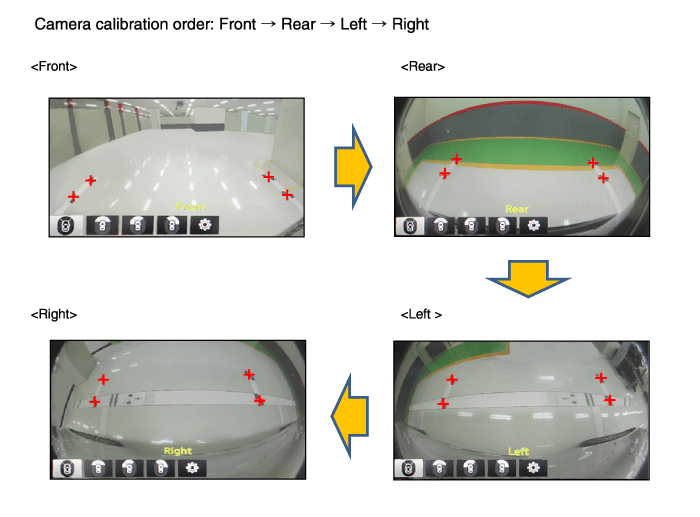 Camera calibration order: Front → Rear → Left → Right

<Front>

Front

<Rear>

Rear

<Left >

Left

<Right>

Right