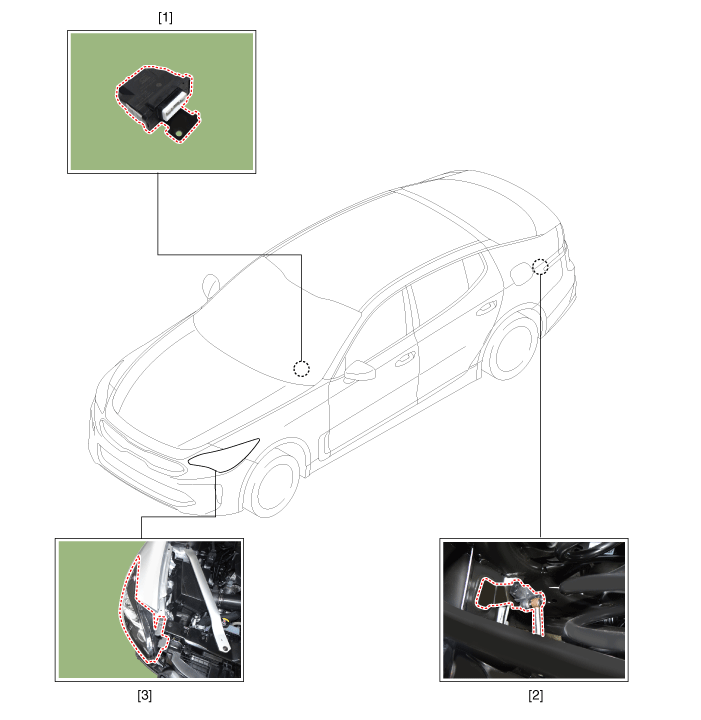 [1]

[3]

[2]