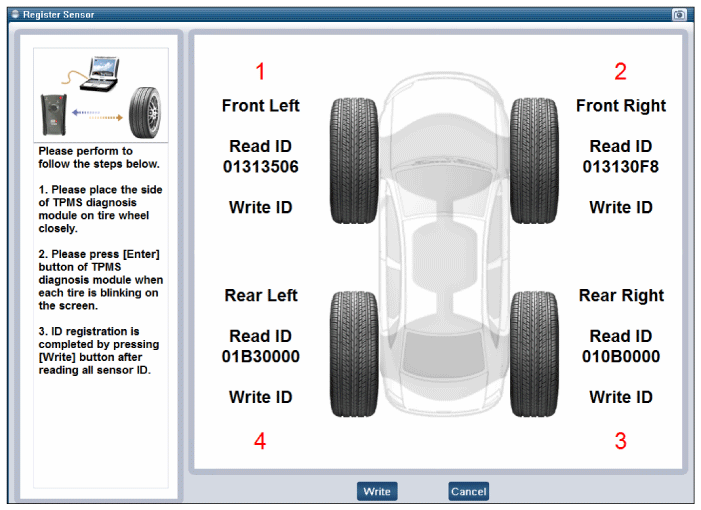 Register Sensor

Please perform to follow the steps below.

1. Please place the side of TPMS diagnosis module on tire wheel closely.

2. Please press [Enter] button of TPMS diagnosis module when each tire is blinking on the screen.

3. ID registration is completed by pressing [Write] button after reading all sensor ID.

1

Front Left

Read ID
01313506

Write ID

2

Front Right

Read ID
013130F8

Write ID

Rear Left

Read ID
01B30000

Write ID

4

Rear Right

Read ID
010B0000

Write ID

3

Write

Cancel