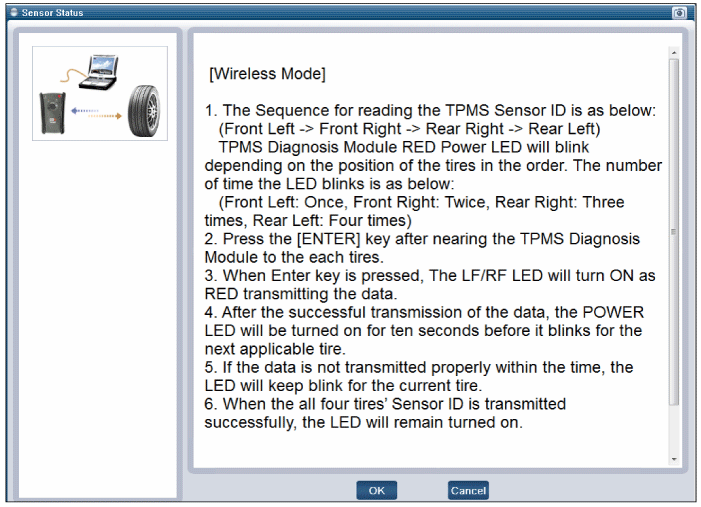 Sensor Status

[Wireless Mode]

1. The Sequence for reading the TPMS Sensor ID is as below:
(Front Left -> Front Right -> Rear Right -> Rear Left)
TPMS Diagnosis Module RED Power LED will blink depending on the position of the tires in the order. The number of time the LED blinks is as below:
(Front Left: Once, Front Right: Twice, Rear Right: Three times, Rear Left: Four times)
2. Press the [ENTER] key after nearing the TPMS Diagnosis Module to the each tires.
3. When Enter key is pressed, The LF/RF LED will turn ON as RED transmitting the data.
4. After the successful transmission of the data, the POWER LED will be turned on for ten seconds before it blinks for the next applicable tire.
5. If the data is not transmitted properly within the time, the LED will keep blink for the current tire.
6. When the all four tires' Sensor ID is transmitted successfully, the LED will remain turned on.

OK

Cancel