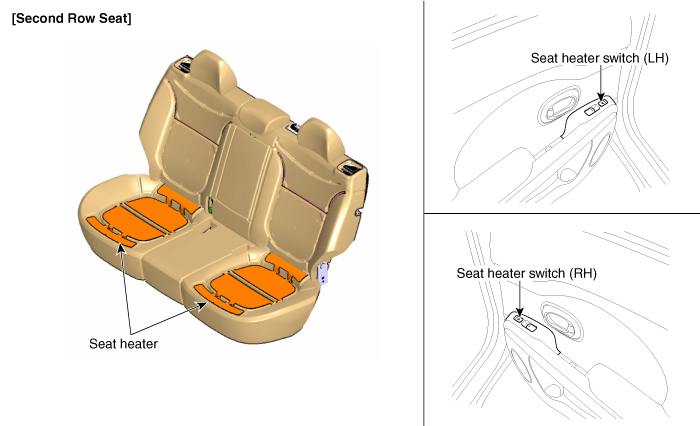 [Second Row Seat]

Seat heater

Seat heater switch (LH)

Seat heater switch (RH)