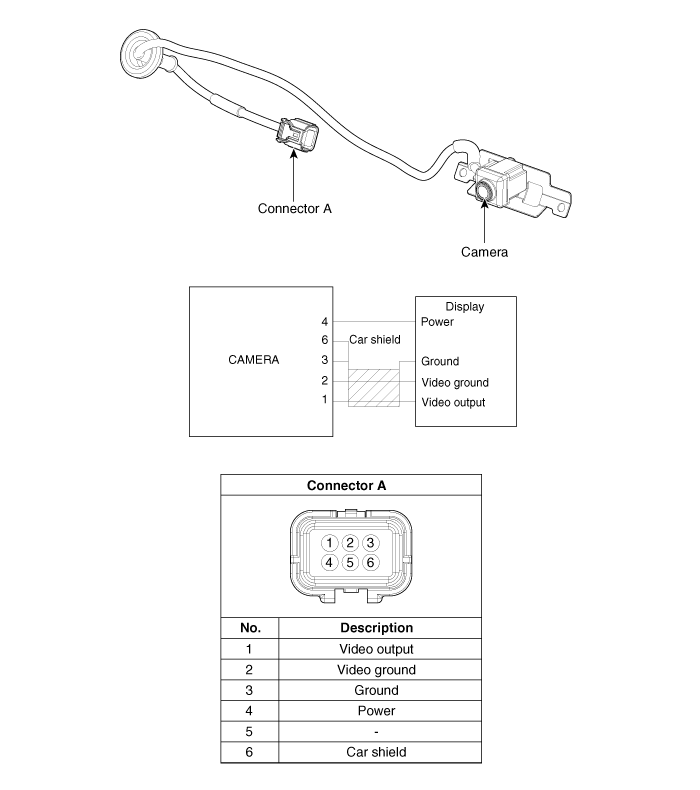 Connector A

Camera

CAMERA

4
6
3
2
1

Car shield

Display
Power
Ground
Video ground
Video output

Connector A

1 2 3
4 5 6

| No. | Description |
|---|---|
| 1 | Video output |
| 2 | Video ground |
| 3 | Ground |
| 4 | Power |
| 5 | - |
| 6 | Car shield |