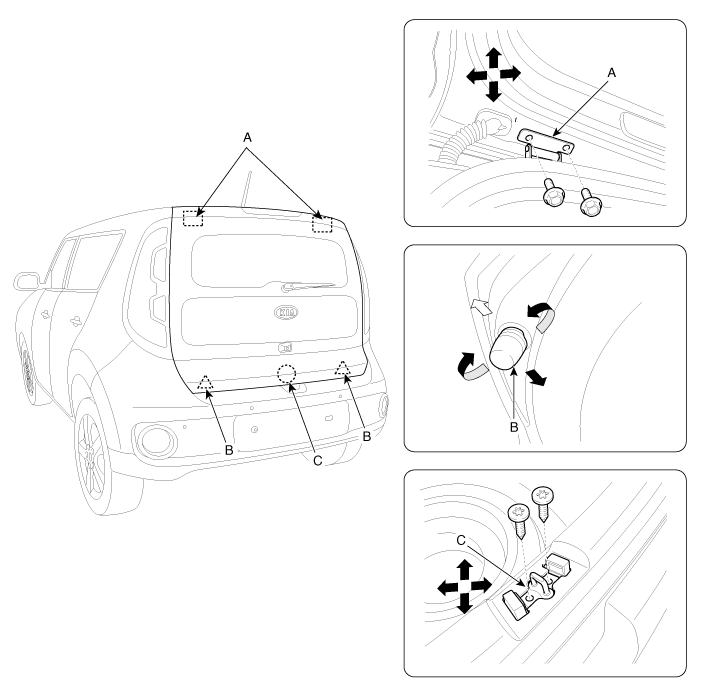 A
B
C
B
A
B
C