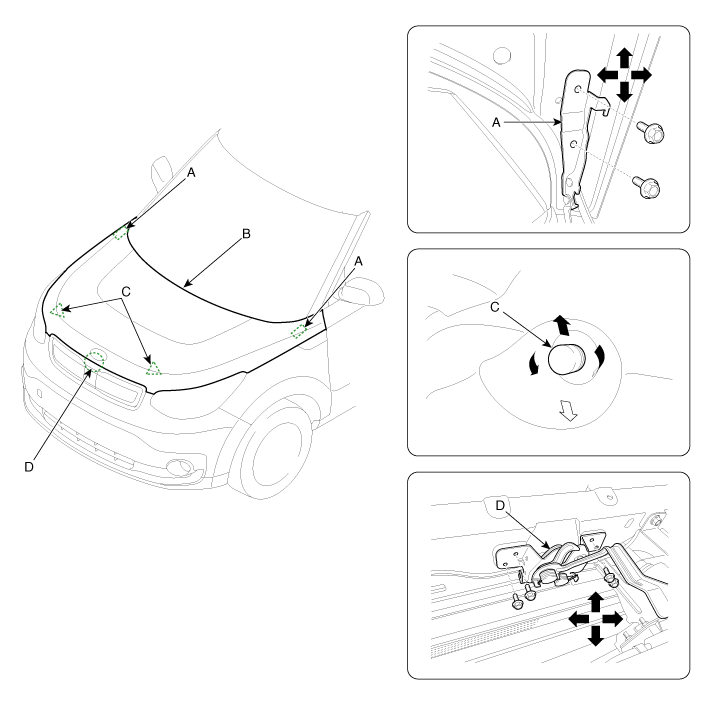 A
B
A
C
D
A
C
D