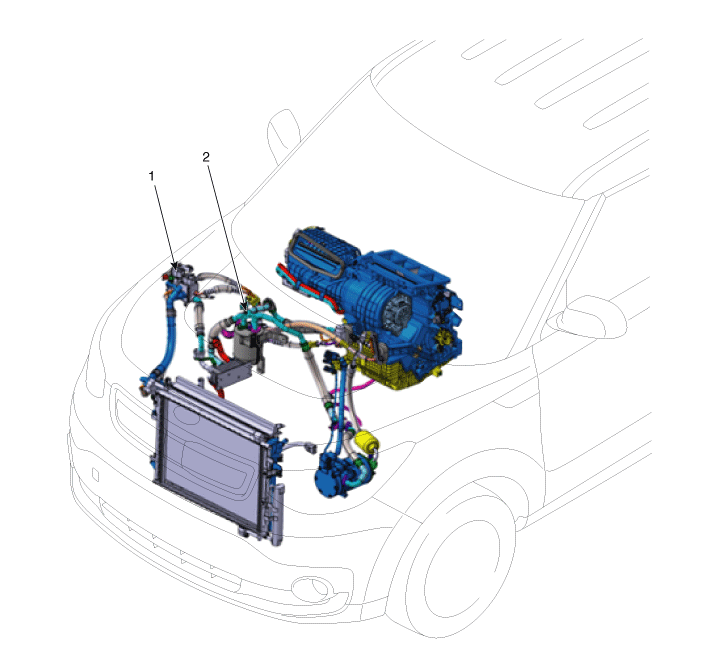 1
2