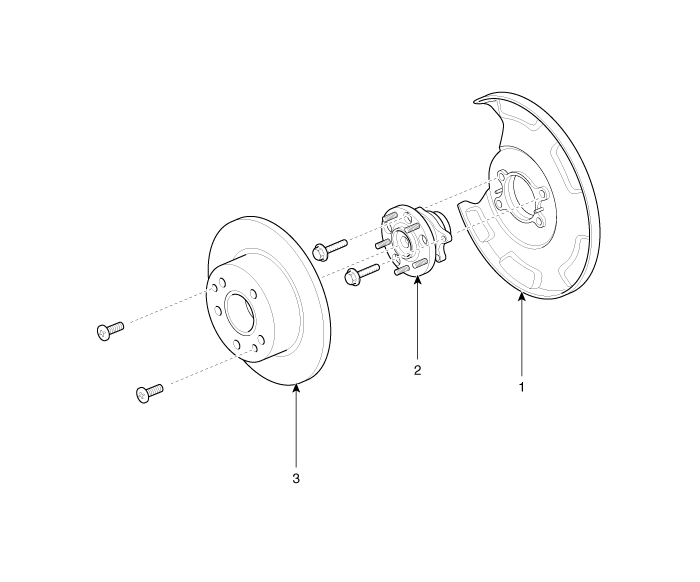 2
1
3