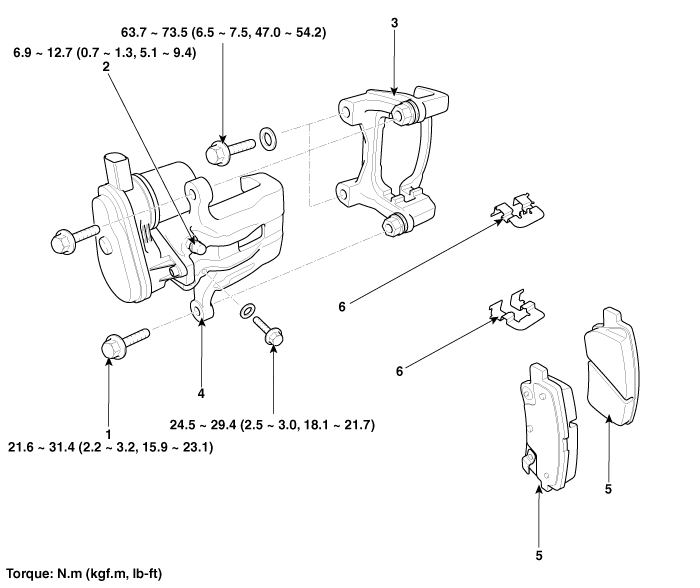 63.7 ~ 73.5 (6.5 ~ 7.5, 47.0 ~ 54.2)

3

6.9 ~ 12.7 (0.7 ~ 1.3, 5.1 ~ 9.4)

2

6

6

4

24.5 ~ 29.4 (2.5 ~ 3.0, 18.1 ~ 21.7)

1

21.6 ~ 31.4 (2.2 ~ 3.2, 15.9 ~ 23.1)

5

5

Torque: N.m (kgf.m, lb-ft)