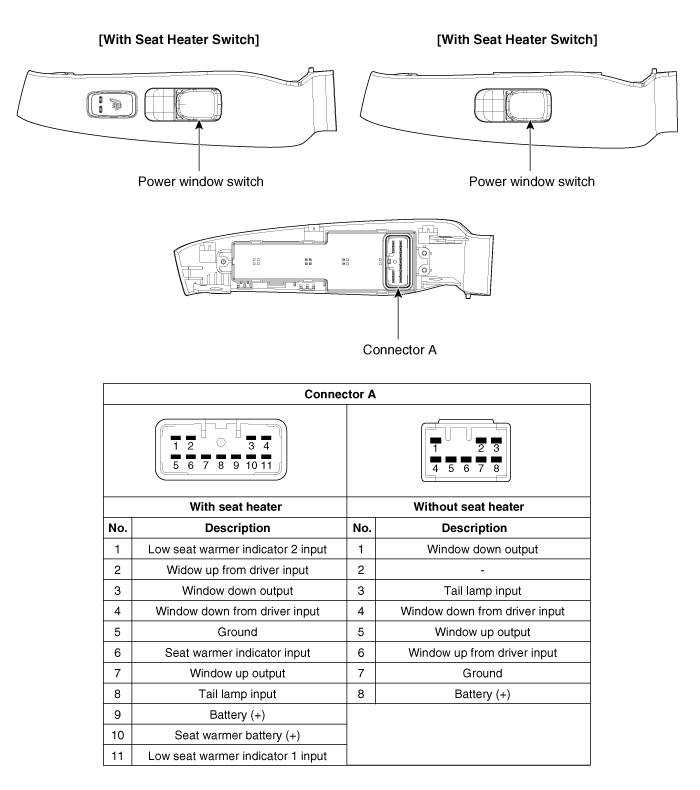 [With Seat Heater Switch]

Power window switch

[With Seat Heater Switch]

Power window switch

Connector A

| Connector A | | | |
|---|---|---|---|
| 1 2 3 4 5 6 7 8 9 10 11 | | 1 2 3 4 5 6 7 8 | |
| With seat heater | | Without seat heater | |
| No. | Description | No. | Description |
| 1 | Low seat warmer indicator 2 input | 1 | Window down output |
| 2 | Widow up from driver input | 2 | - |
| 3 | Window down output | 3 | Tail lamp input |
| 4 | Window down from driver input | 4 | Window down from driver input |
| 5 | Ground | 5 | Window up output |
| 6 | Seat warmer indicator input | 6 | Window up from driver input |
| 7 | Window up output | 7 | Ground |
| 8 | Tail lamp input | 8 | Battery (+) |
| 9 | Battery (+) | | |
| 10 | Seat warmer battery (+) | | |
| 11 | Low seat warmer indicator 1 input | | |