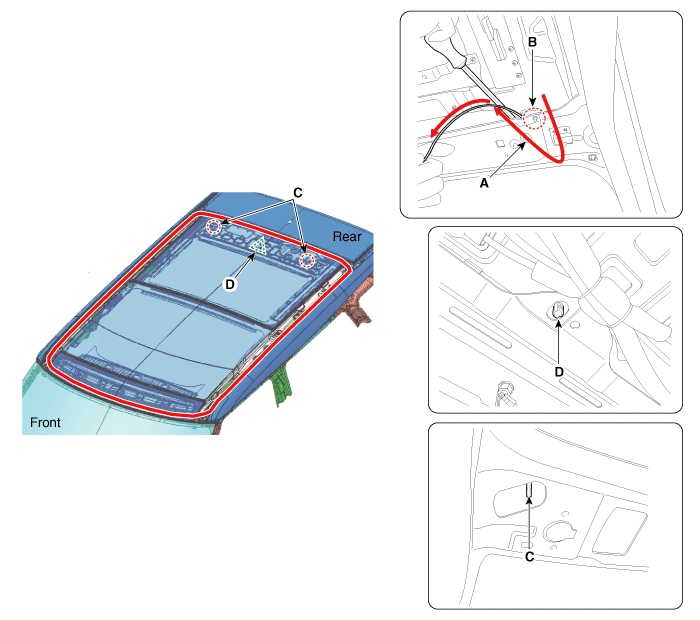 C
Rear
D
Front

B
A

D

C