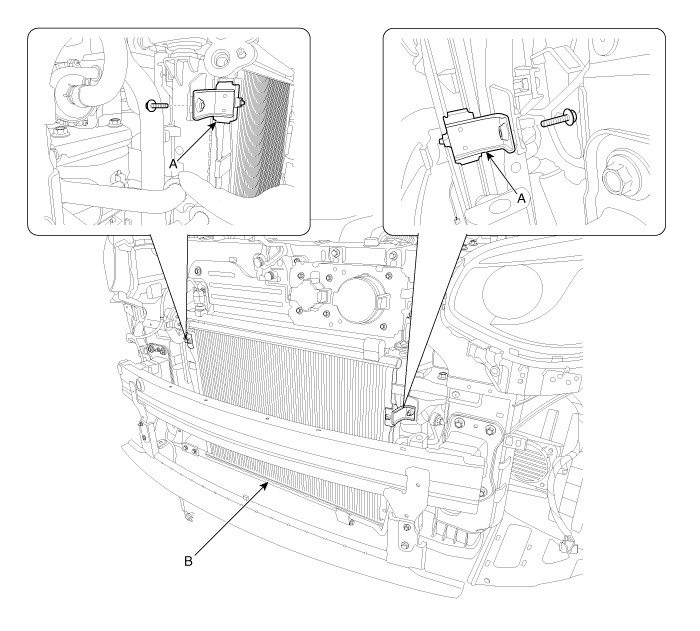 A

A

B