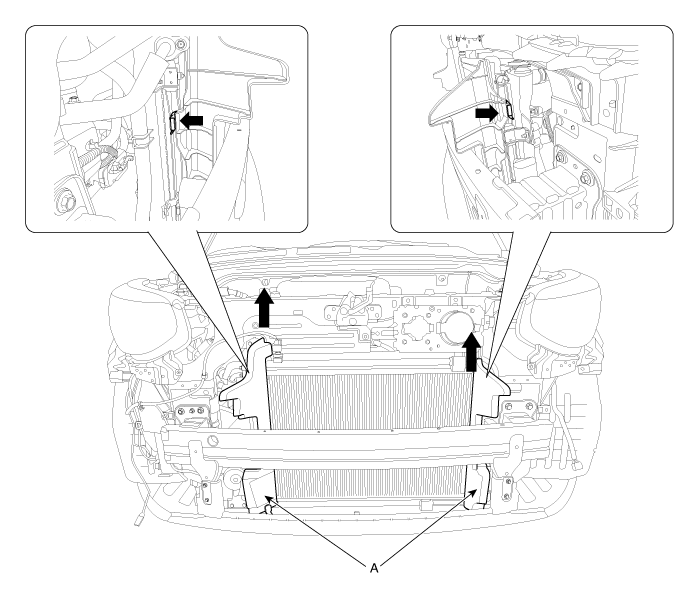 A