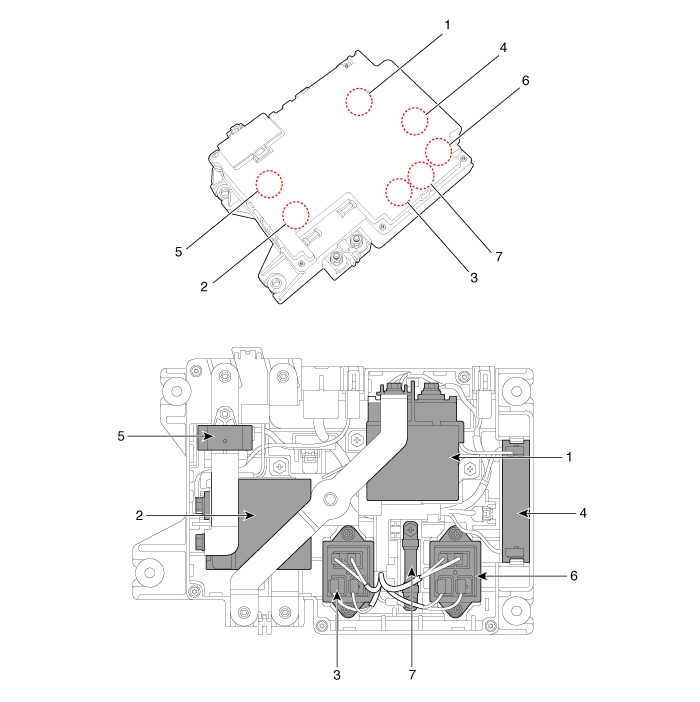 1
4
6
5
2
7
3

5
1
2
4
6
3
7