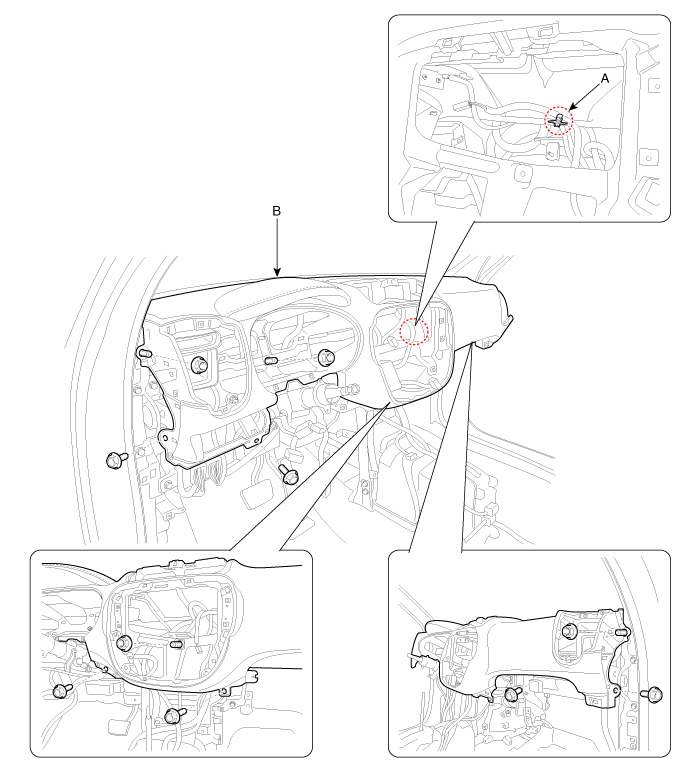 A

B