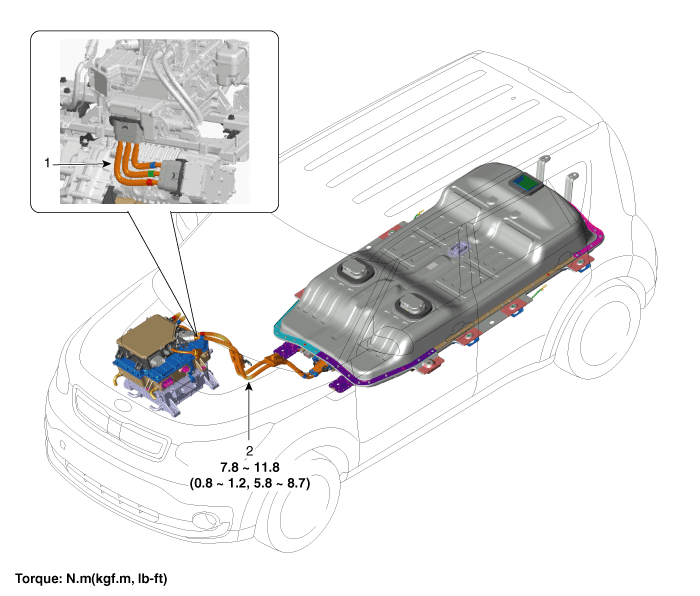 1

2
7.8 ~ 11.8
(0.8 ~ 1.2, 5.8 ~ 8.7)

Torque: N.m(kgf.m, lb-ft)