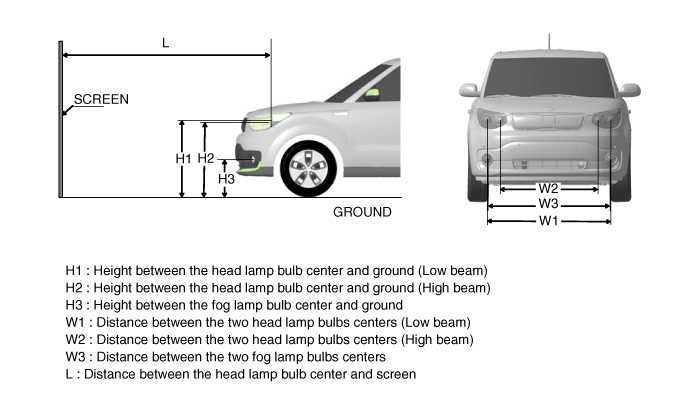 L

SCREEN

H1 H2 H3

GROUND

W2
W3
W1

H1 : Height between the head lamp bulb center and ground (Low beam)
H2 : Height between the head lamp bulb center and ground (High beam)
H3 : Height between the fog lamp bulb center and ground
W1 : Distance between the two head lamp bulbs centers (Low beam)
W2 : Distance between the two head lamp bulbs centers (High beam)
W3 : Distance between the two fog lamp bulbs centers
L : Distance between the head lamp bulb center and screen