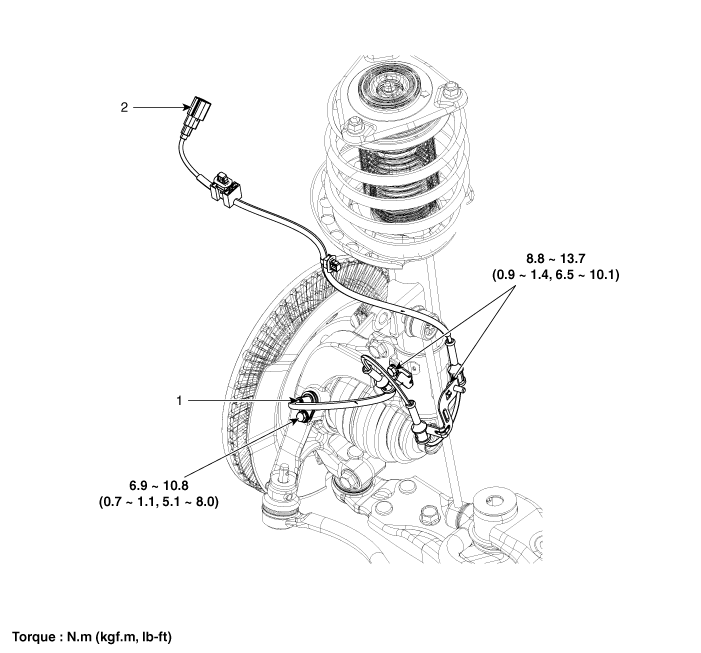 2

8.8 ~ 13.7
(0.9 ~ 1.4, 6.5 ~ 10.1)

1

6.9 ~ 10.8
(0.7 ~ 1.1, 5.1 ~ 8.0)

Torque : N.m (kgf.m, lb-ft)