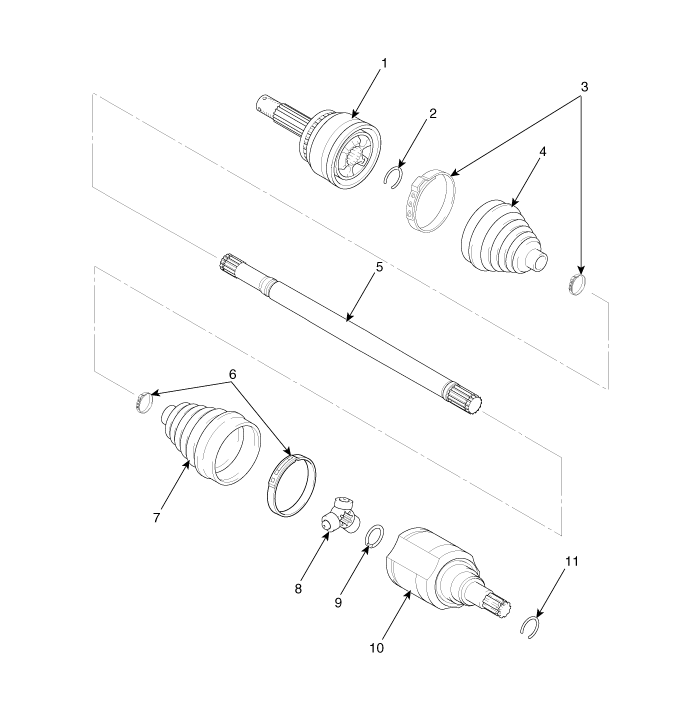 1
2
3
4
5
6
7
8
9
10
11