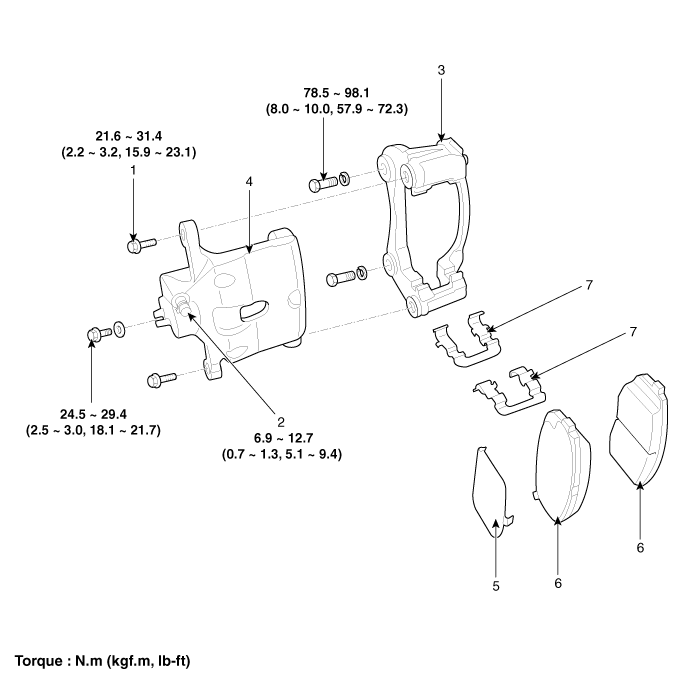 3

78.5 ~ 98.1
(8.0 ~ 10.0, 57.9 ~ 72.3)

21.6 ~ 31.4
(2.2 ~ 3.2, 15.9 ~ 23.1)
1

4

7

7

24.5 ~ 29.4
(2.5 ~ 3.0, 18.1 ~ 21.7)

2
6.9 ~ 12.7
(0.7 ~ 1.3, 5.1 ~ 9.4)

6

5

6

Torque : N.m (kgf.m, lb-ft)