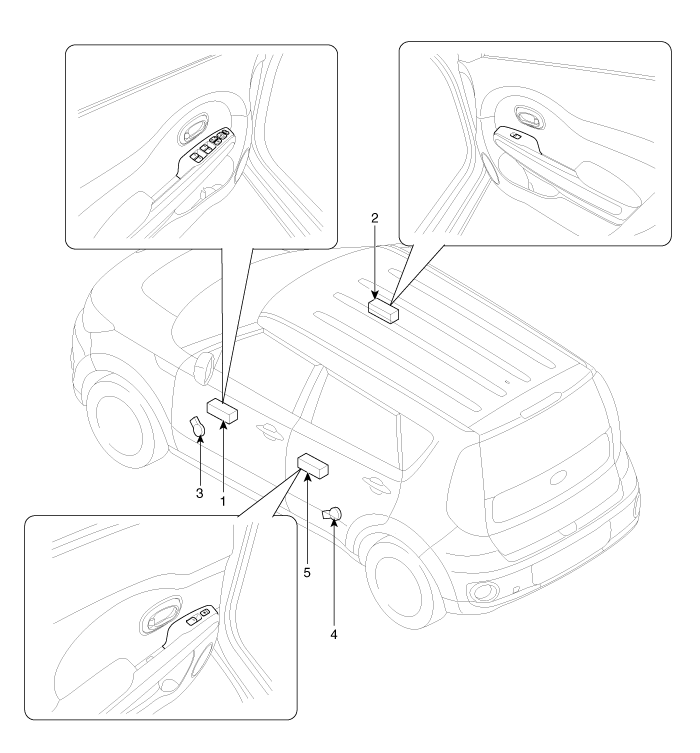 2
3
1
5
4