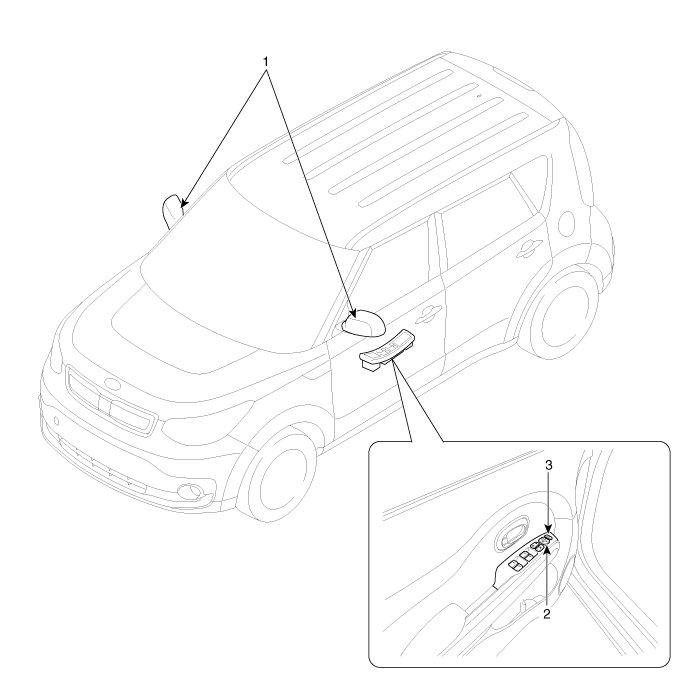 1
3
2