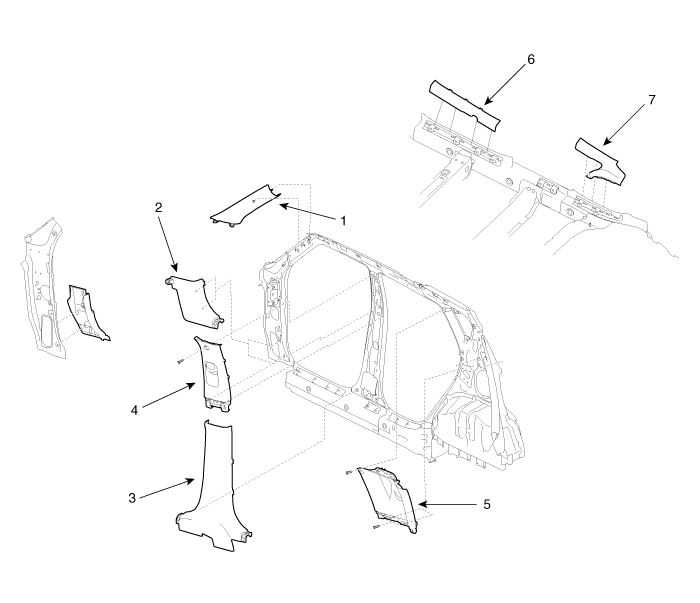 6
7
2
1
4
3
5