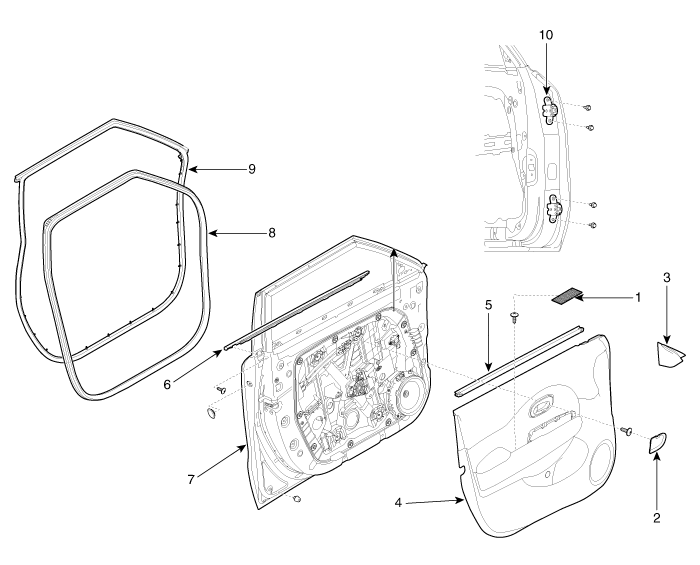 10
9
8
3
1
5
6
7
4
2