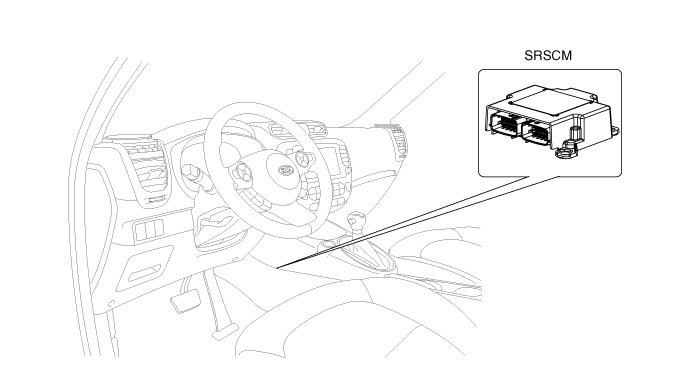 SRSCM