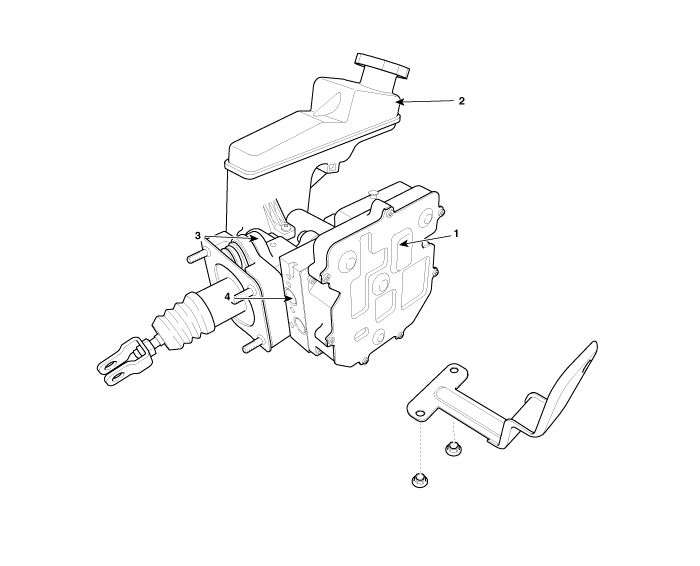 2
3
1
4