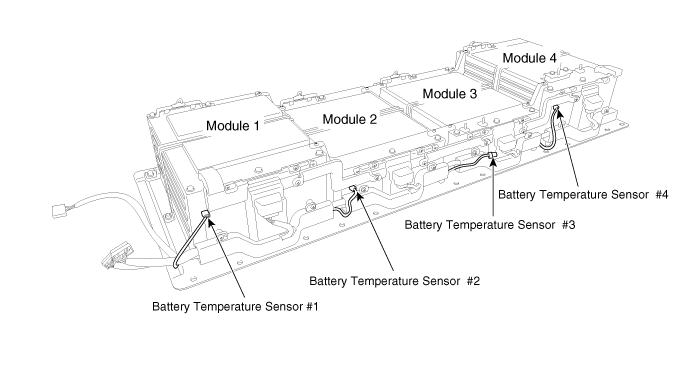 Module 4
Module 3
Module 2
Module 1
Battery Temperature Sensor #4
Battery Temperature Sensor #3
Battery Temperature Sensor #2
Battery Temperature Sensor #1