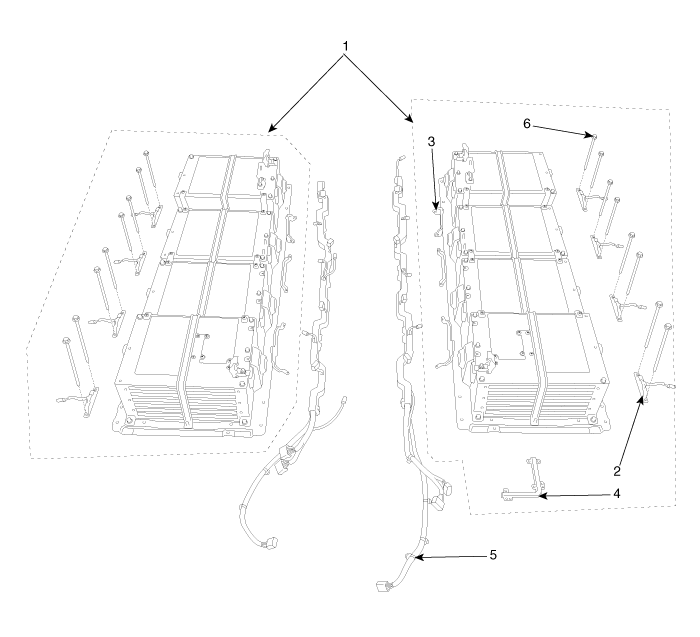 1
6
3
2
4
5